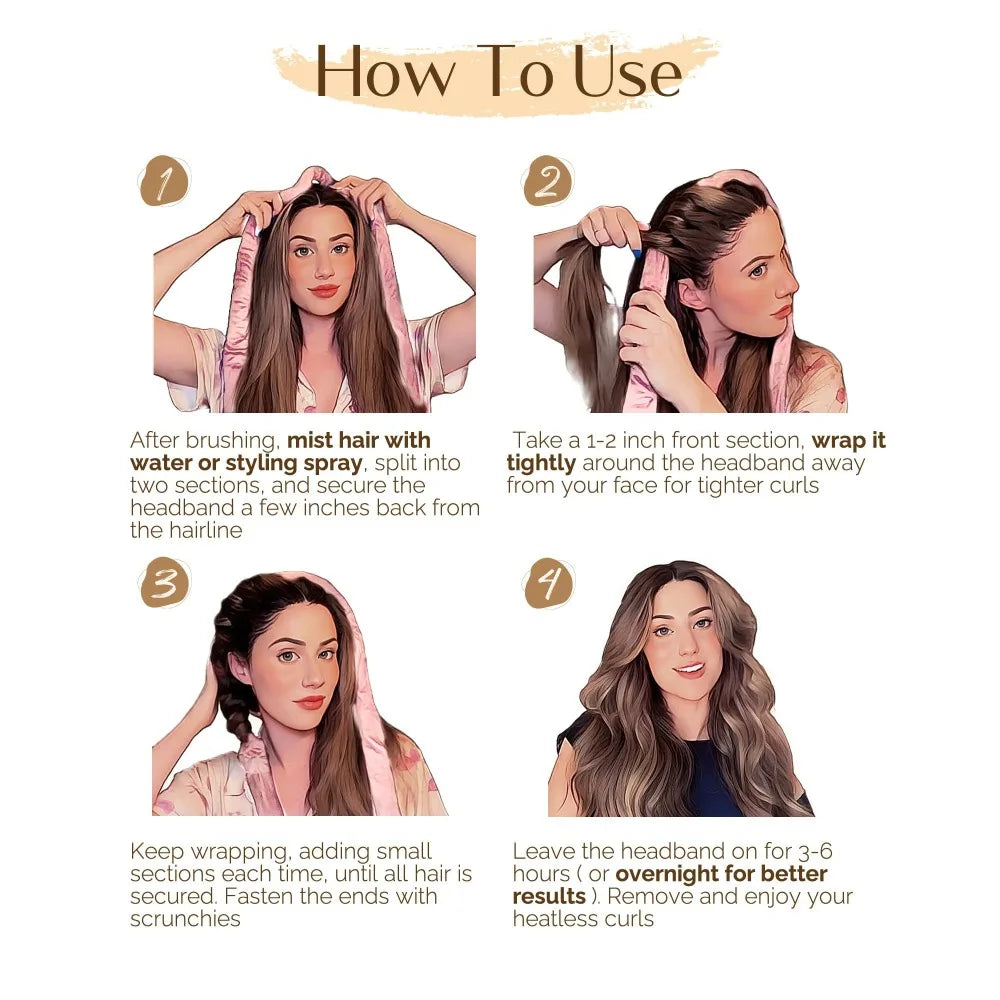 How To Use

1

After brushing, mist hair with water or styling spray, split into two sections, and secure the headband a few inches back from the hairline

2

Take a 1-2 inch front section, wrap it tightly around the headband away from your face for tighter curls

3

Keep wrapping, adding small sections each time, until all hair is secured. Fasten the ends with scrunchies

4

Leave the headband on for 3-6 hours ( or overnight for better results ). Remove and enjoy your heatless curls